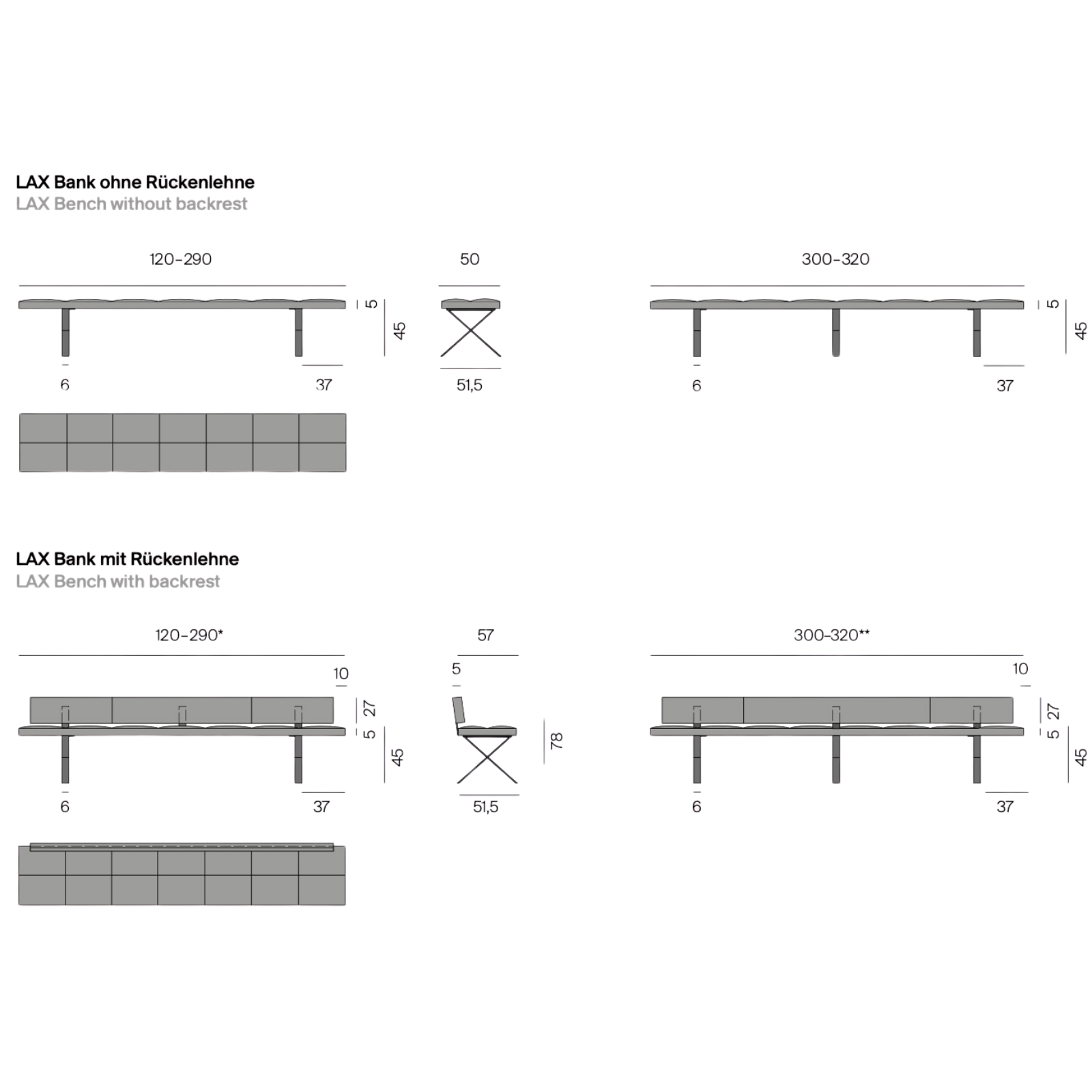 LAX Bank ohne Rückenlehne
LAX Bench without backrest

120-290

5
45

6
37

50

51,5

300-320

5
45

6
37

LAX Bank mit Rückenlehne
LAX Bench with backrest

120-290*

10
27
5
45

6
37

57
5

78

51,5

300-320**

10
27
5
45

6
37