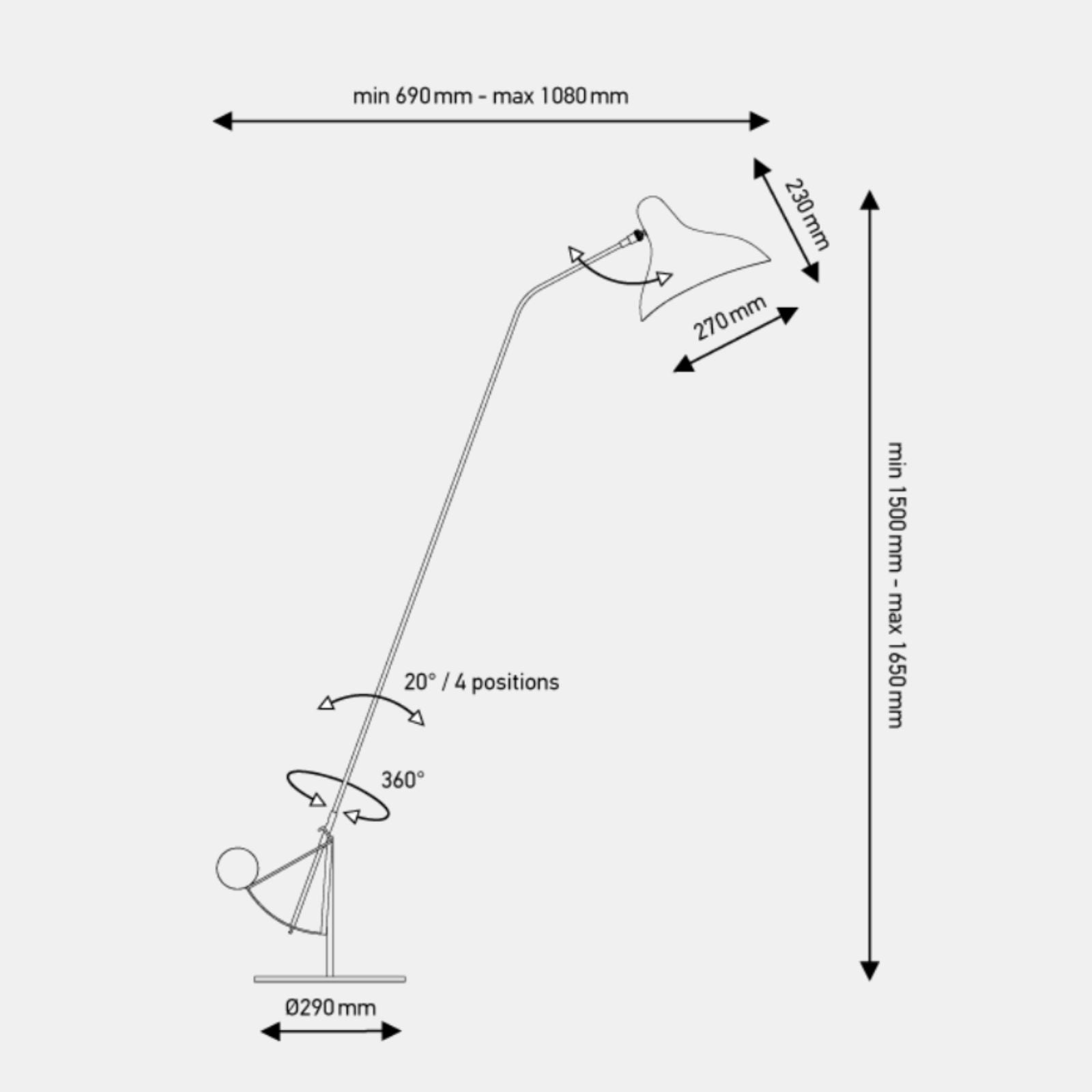 min 690 mm - max 1080 mm

230 mm

270 mm

min 1500 mm - max 1650 mm

20° / 4 positions

360°

Ø290 mm